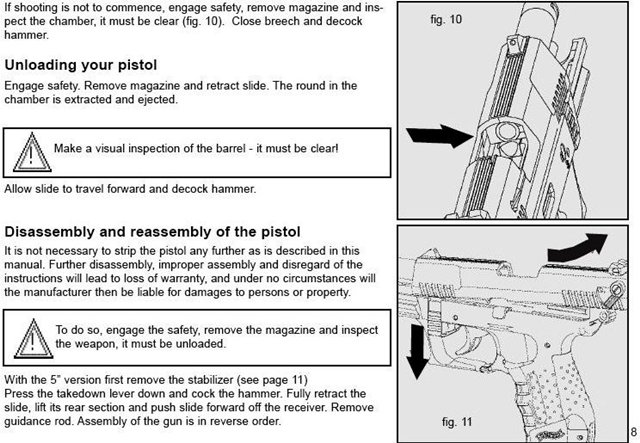 If shooting is not to commence, engage safety, remove magazine and inspect the chamber, it must be clear (fig. 10). Close breech and decock hammer.

Unloading your pistol

Engage safety. Remove magazine and retract slide. The round in the chamber is extracted and ejected.

Make a visual inspection of the barrel - it must be clear!

Allow slide to travel forward and decock hammer.

Disassembly and reassembly of the pistol

It is not necessary to strip the pistol any further as is described in this manual. Further disassembly, improper assembly and disregard of the instructions will lead to loss of warranty, and under no circumstances will the manufacturer then be liable for damages to persons or property.

To do so, engage the safety, remove the magazine and inspect the weapon, it must be unloaded.

With the 5" version first remove the stabilizer (see page 11)
Press the takedown lever down and cock the hammer. Fully retract the slide, lift its rear section and push slide forward off the receiver. Remove guidance rod. Assembly of the gun is in reverse order.

fig. 10

fig. 11

8